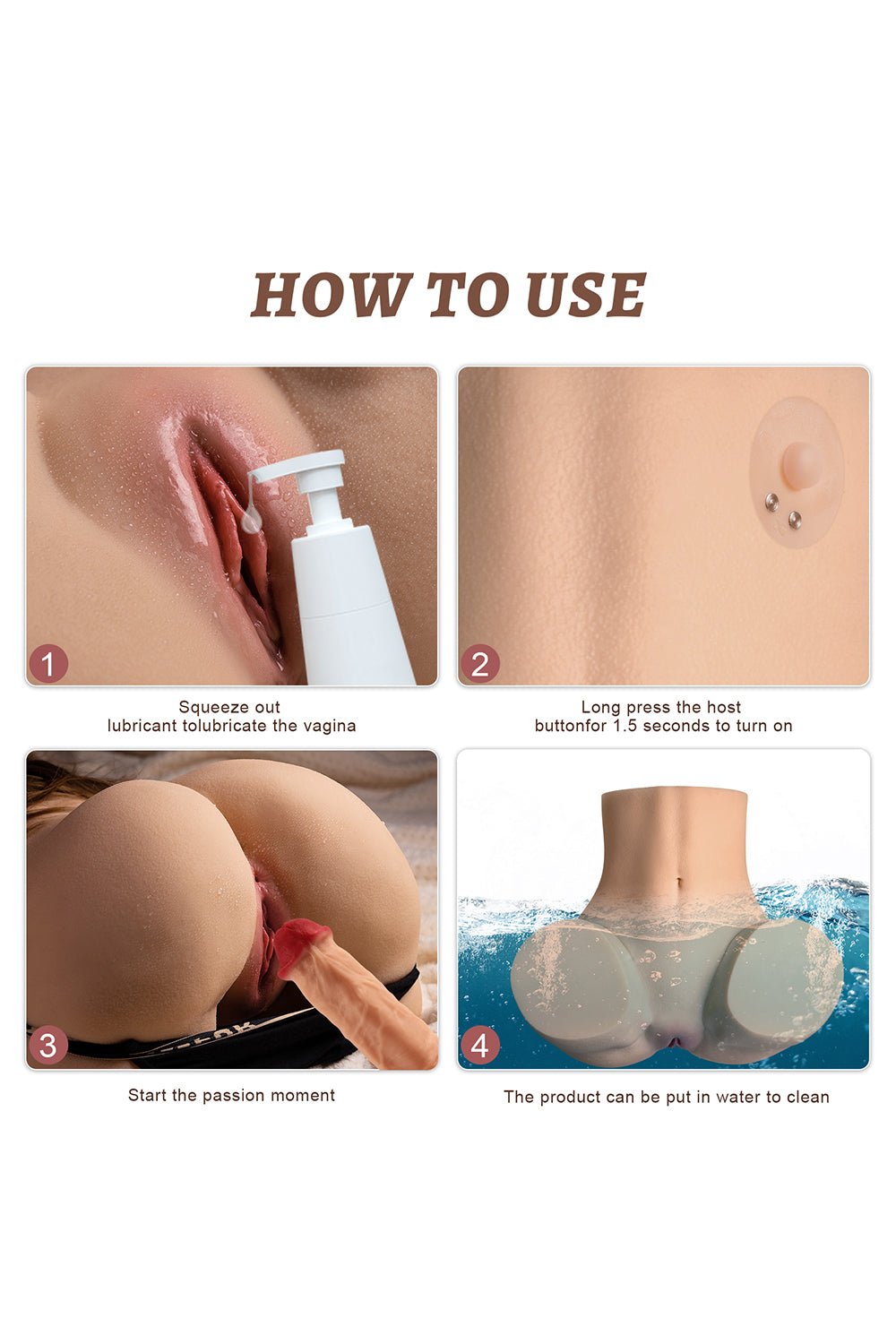 HOW TO USE

1

Squeeze out lubricant tolubricate the vagina

2

Long press the host buttonfor 1.5 seconds to turn on

3

Start the passion moment

4

The product can be put in water to clean