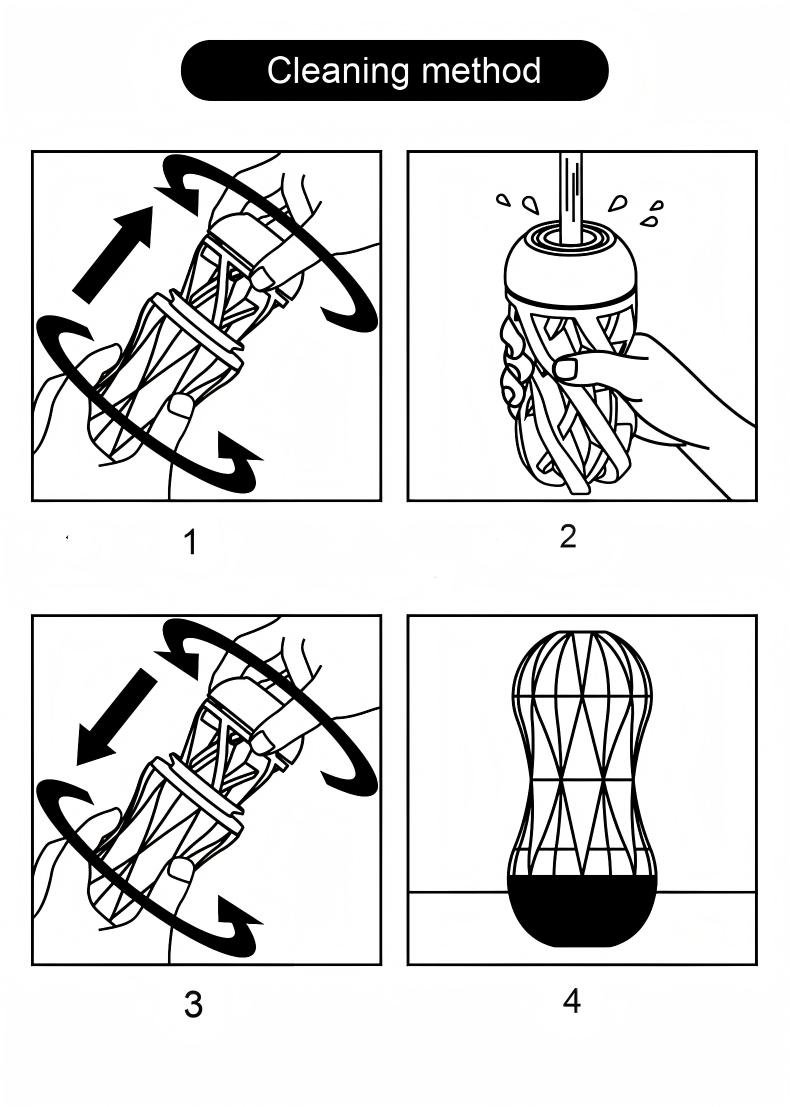 Cleaning method

1

2

3

4