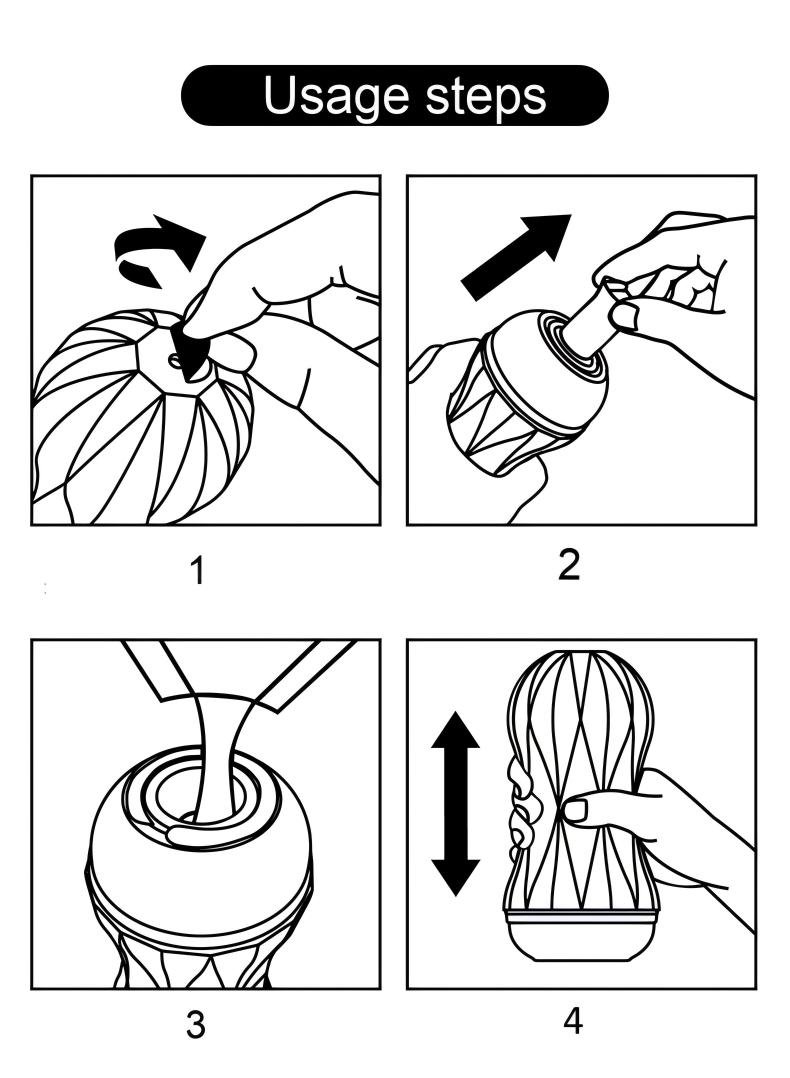 Usage steps

1

2

3

4